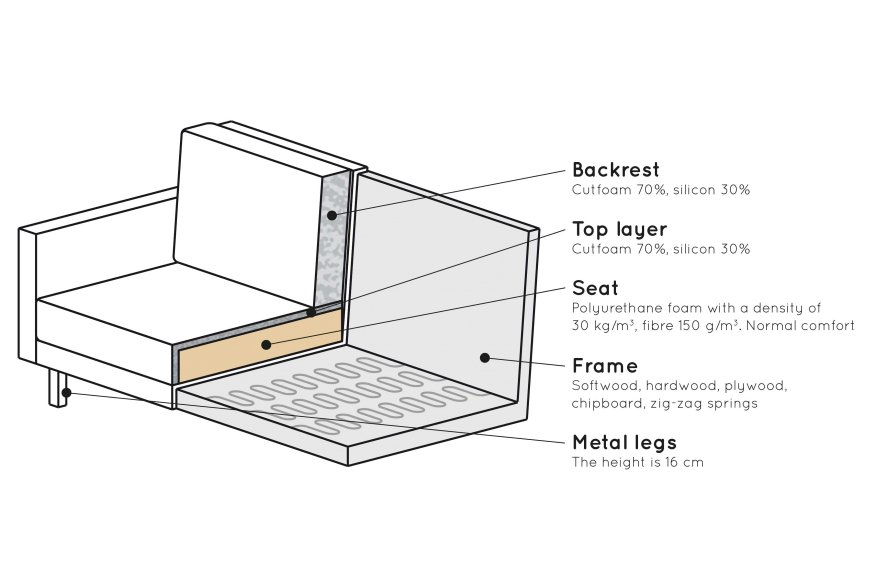 Backrest
Cutfoam 70%, silicon 30%

Top layer
Cutfoam 70%, silicon 30%

Seat
Polyurethane foam with a density of 30 kg/m³, fibre 150 g/m³. Normal comfort

Frame
Softwood, hardwood, plywood, chipboard, zig-zag springs

Metal legs
The height is 16 cm